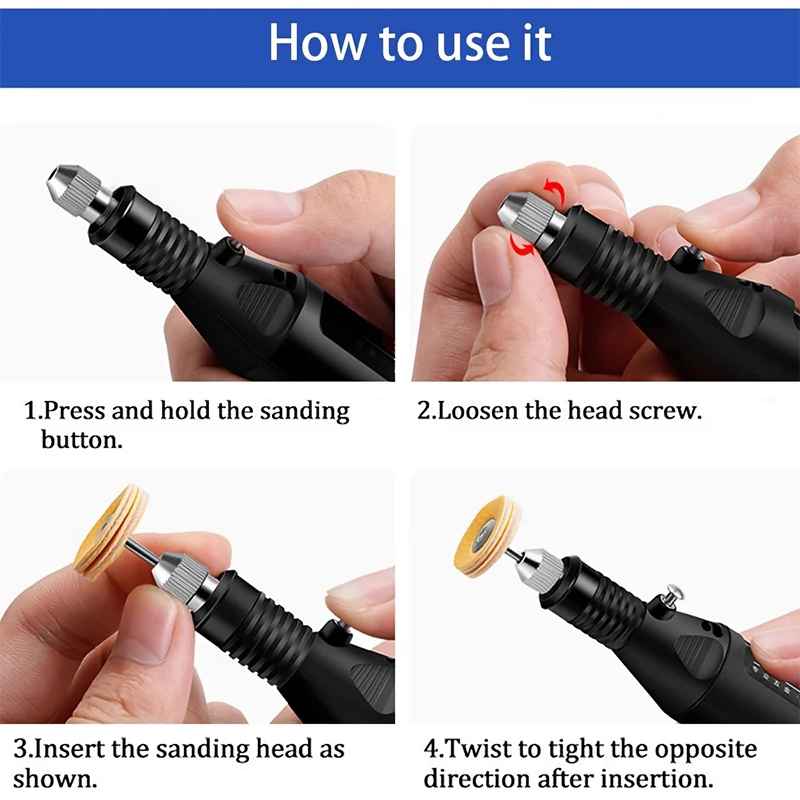 How to use it

1.Press and hold the sanding button.

2.Loosen the head screw.

3.Insert the sanding head as shown.

4.Twist to tight the opposite direction after insertion.